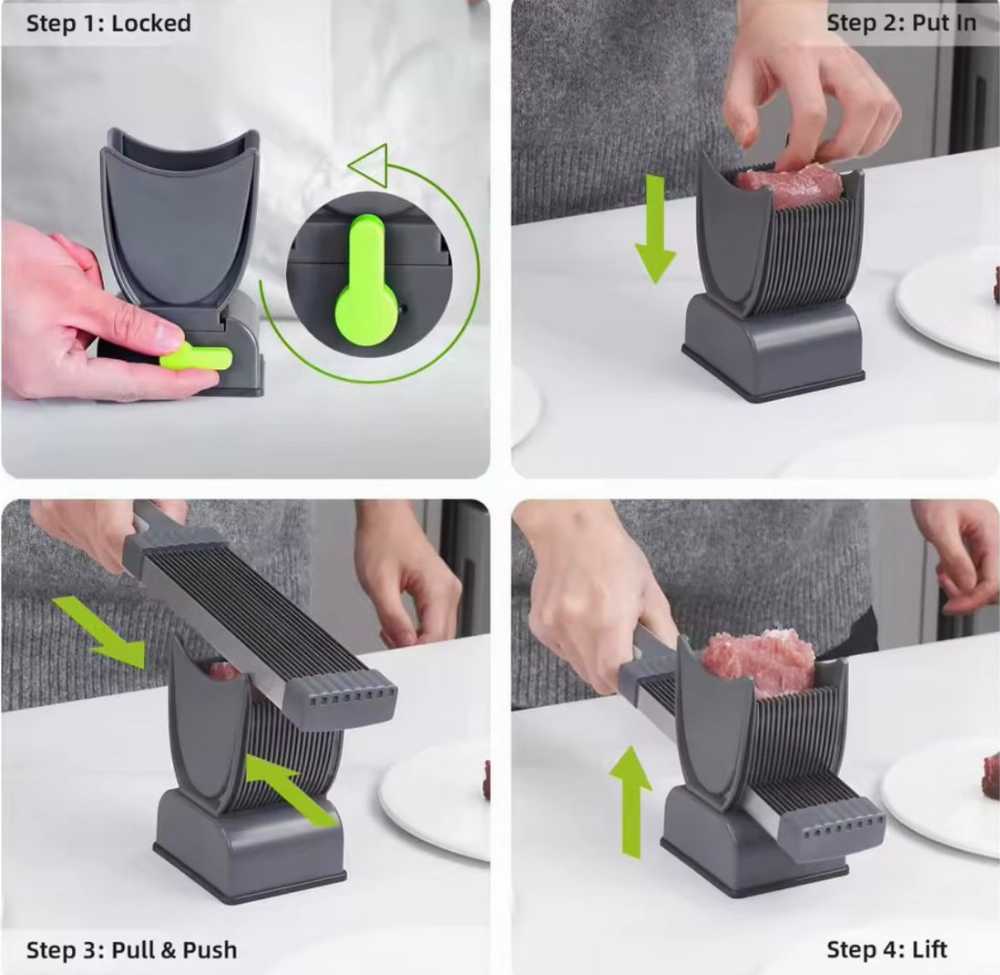 Step 1: Locked

Step 2: Put In

Step 3: Pull & Push

Step 4: Lift